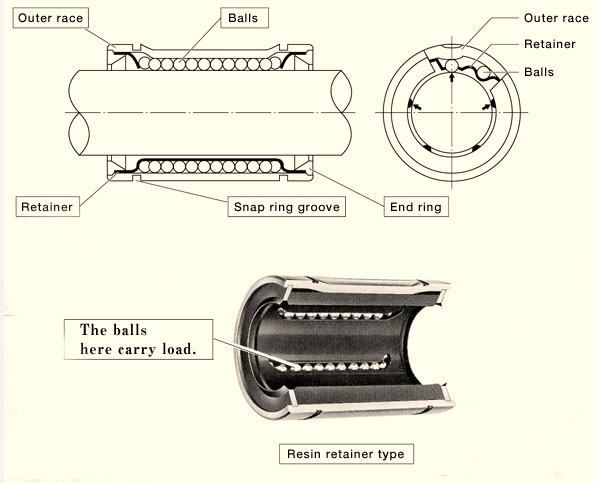 Outer race

Balls

Outer race

Retainer

Balls

Retainer

Snap ring groove

End ring

The balls here carry load.

Resin retainer type