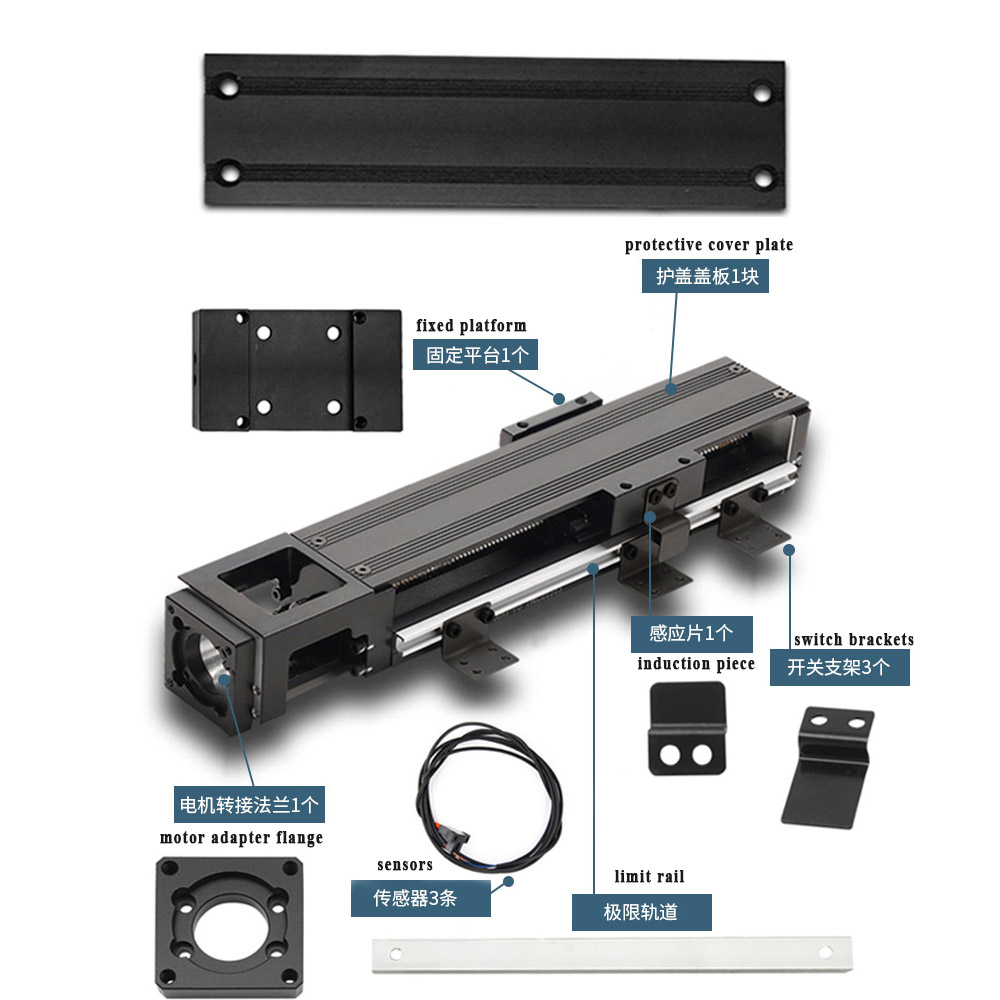 protective cover plate
护盖盖板1块

fixed platform
固定平台1个

感应片1个
induction piece

switch brackets
开关支架3个

电机转接法兰1个
motor adapter flange

sensors
传感器3条

limit rail
极限轨道